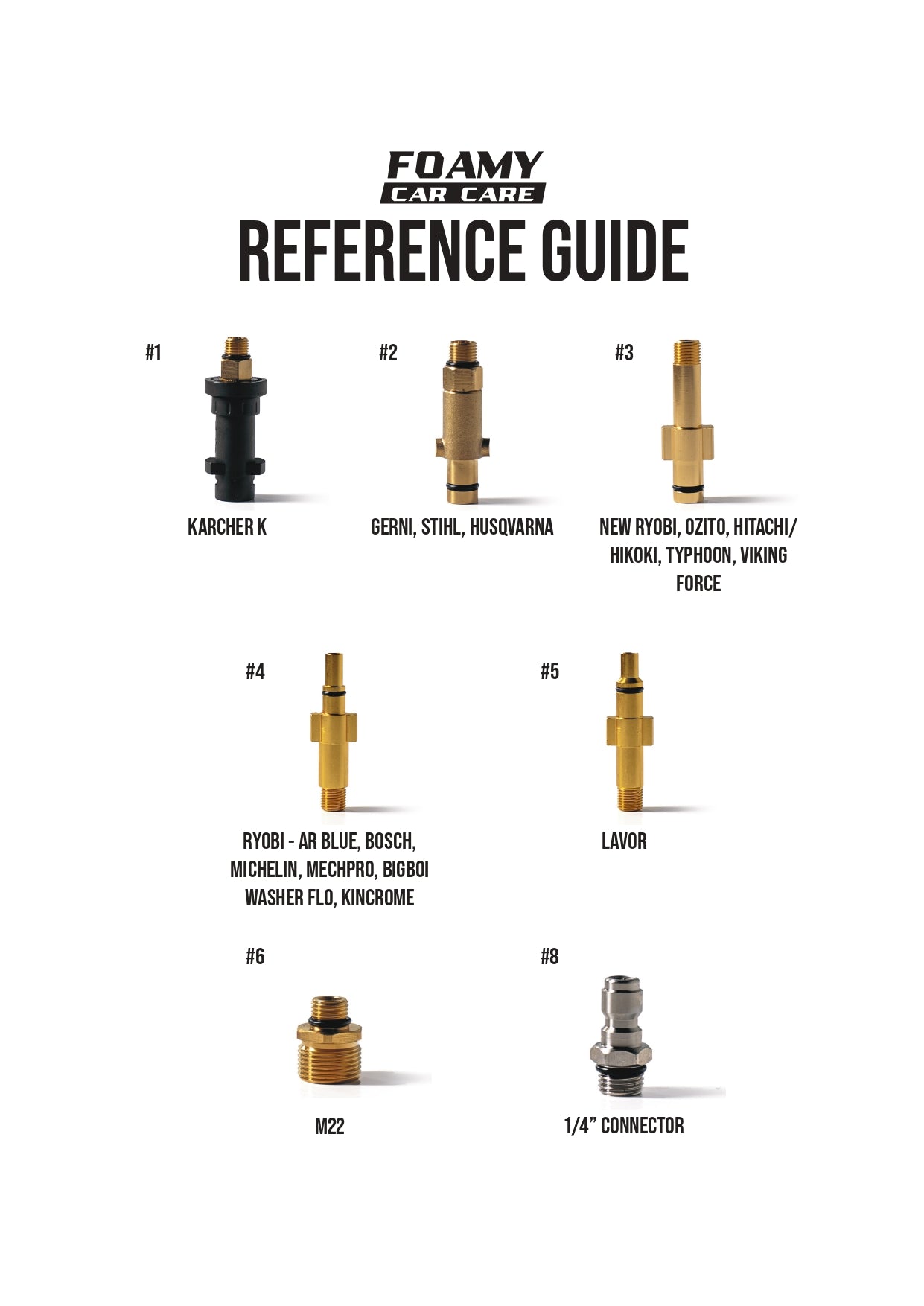 FOAMY
CAR CARE
REFERENCE GUIDE

#1

KARCHER K

#2

GERNI, STIHL, HUSQVARNA

#3

NEW RYOBI, OZITO, HITACHI/ HIKOKI, TYPHOON, VIKING FORCE

#4

RYOBI - AR BLUE, BOSCH, MICHELIN, MECHPRO, BIGBOI WASHER FLO, KINCROME

#5

LAVOR

#6

M22

#8

1/4" CONNECTOR